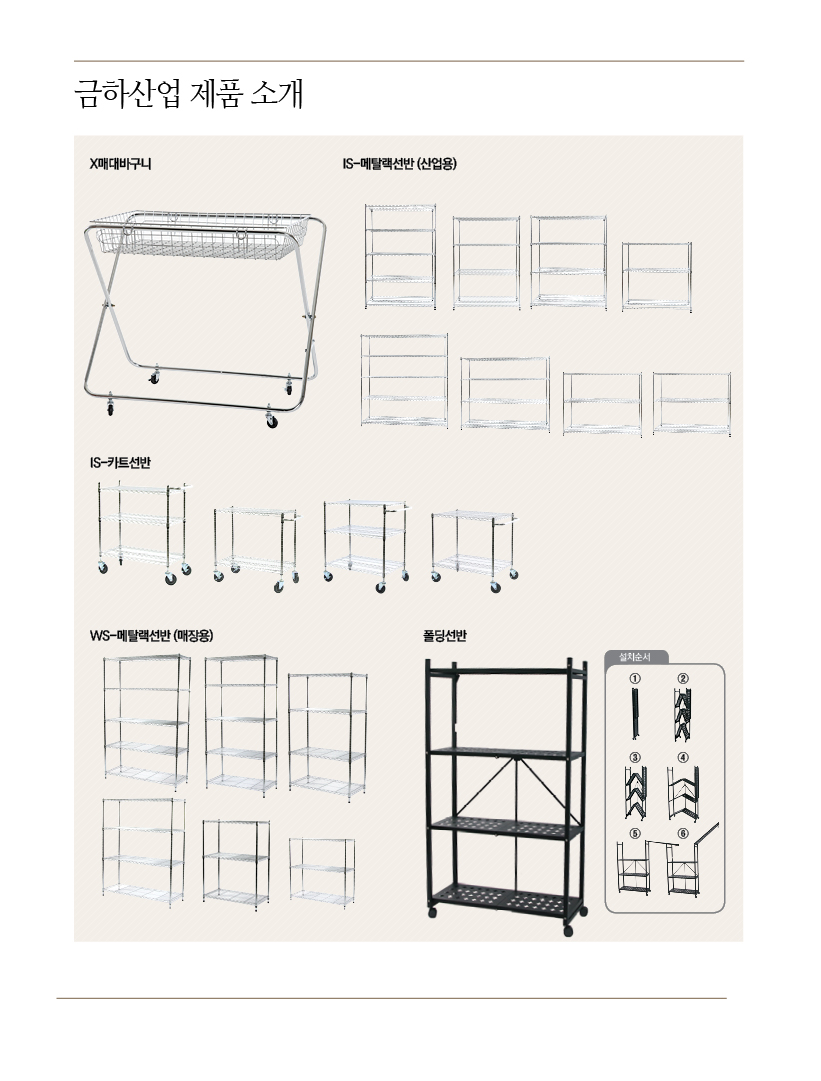 금하산업 제품 소개

X매대바구니

IS-메탈랙선반 (산업용)

IS-카트선반

WS-메탈랙선반 (매장용)

폴딩선반

설치순서

①

②

③

④

⑤

⑥